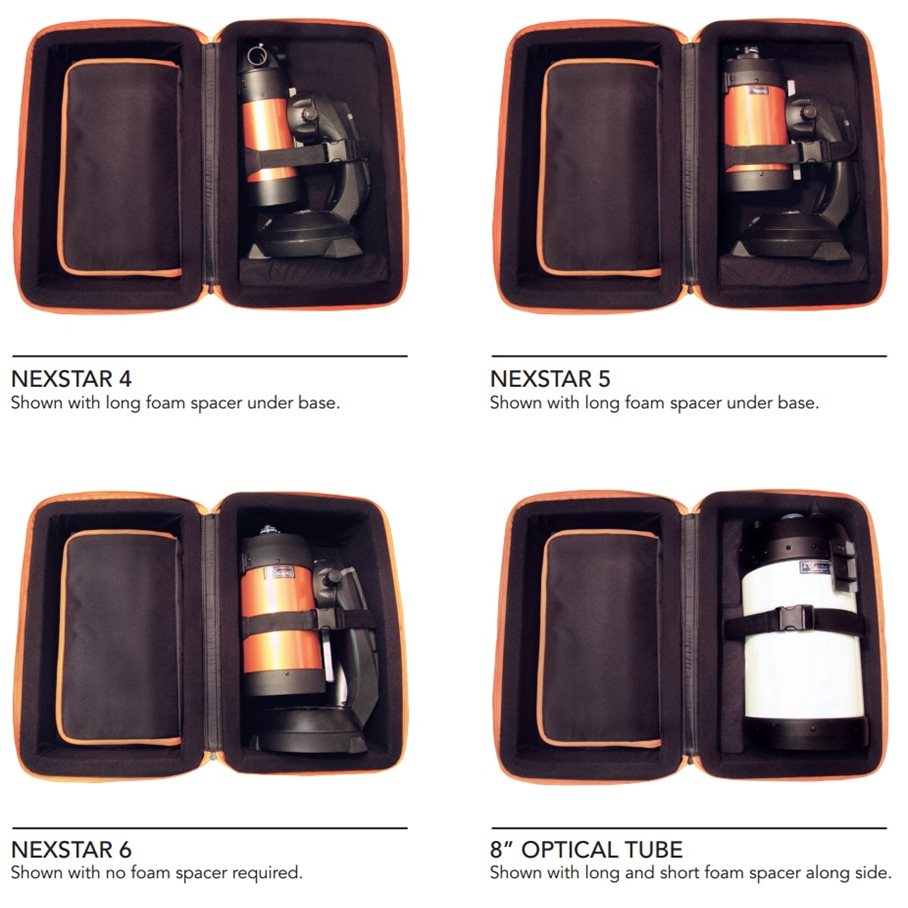 NEXSTAR 4
Shown with long foam spacer under base.

NEXSTAR 5
Shown with long foam spacer under base.

NEXSTAR 6
Shown with no foam spacer required.

8" OPTICAL TUBE
Shown with long and short foam spacer along side.