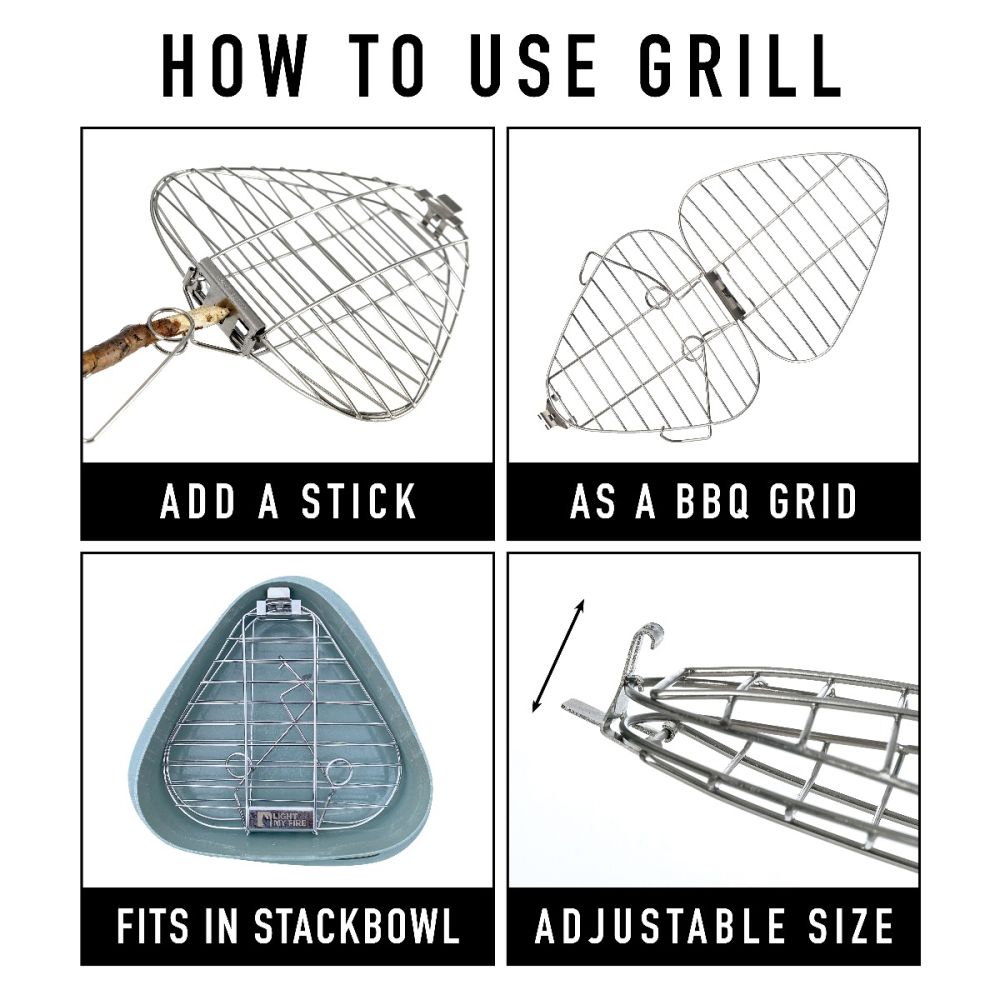 HOW TO USE GRILL

ADD A STICK

AS A BBQ GRID

LIGHT MY FIRE

FITS IN STACKBOWL

ADJUSTABLE SIZE