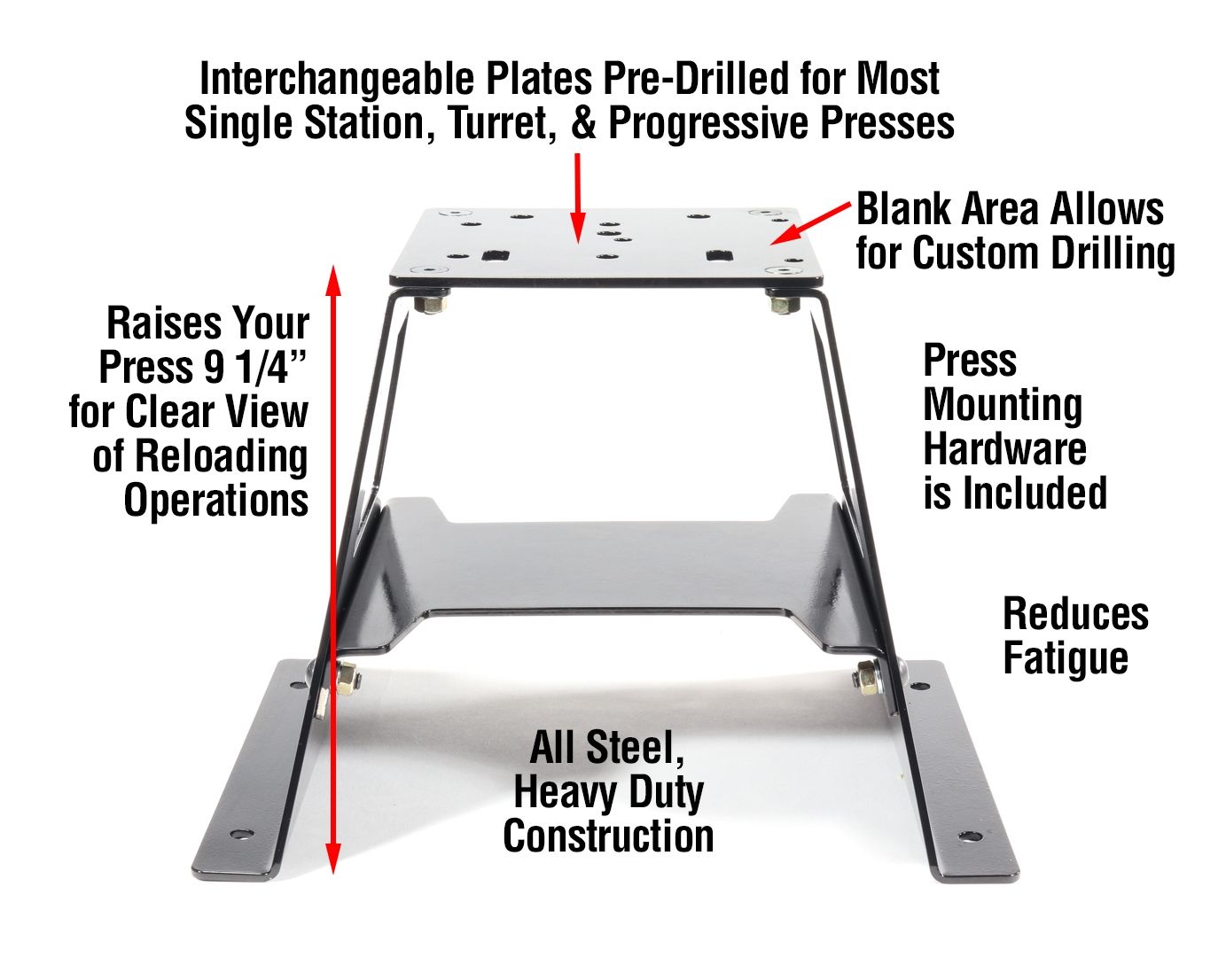 Interchangeable Plates Pre-Drilled for Most Single Station, Turret, & Progressive Presses

Blank Area Allows for Custom Drilling

Raises Your Press 9 1/4” for Clear View of Reloading Operations

Press Mounting Hardware is Included

Reduces Fatigue

All Steel, Heavy Duty Construction